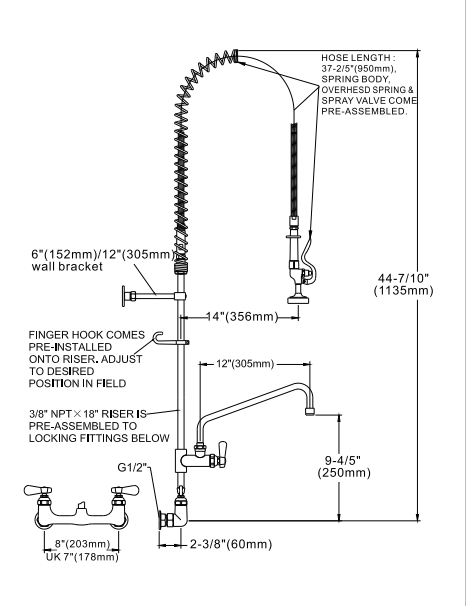 HOSE LENGTH :
37-2/5"(950mm),
SPRING BODY,
OVERHESD SPRING &
SPRAY VALVE COME
PRE-ASSEMBLED.

6"(152mm)/12"(305mm)
wall bracket

44-7/10"
(1135mm)

14"(356mm)

FINGER HOOK COMES
PRE-INSTALLED
ONTO RISER. ADJUST
TO DESIRED
POSITION IN FIELD

12"(305mm)

3/8" NPT×18" RISER IS
PRE-ASSEMBLED TO
LOCKING FITTINGS BELOW

9-4/5"
(250mm)

G1/2"

8"(203mm)
UK 7"(178mm)

2-3/8"(60mm)