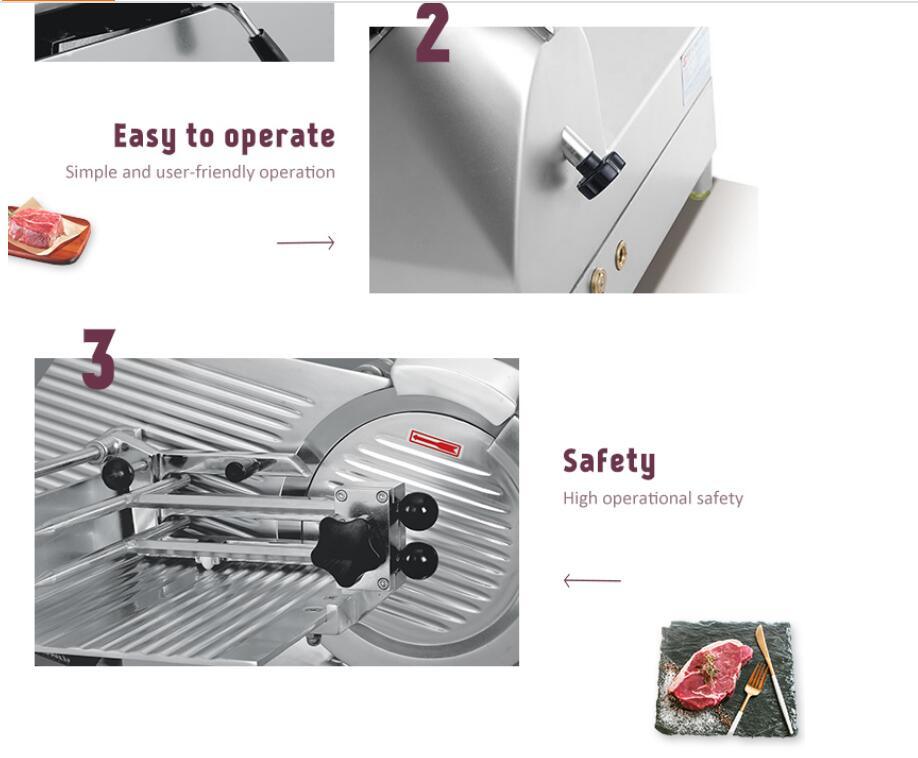 2

Easy to operate

Simple and user-friendly operation

3

Safety

High operational safety