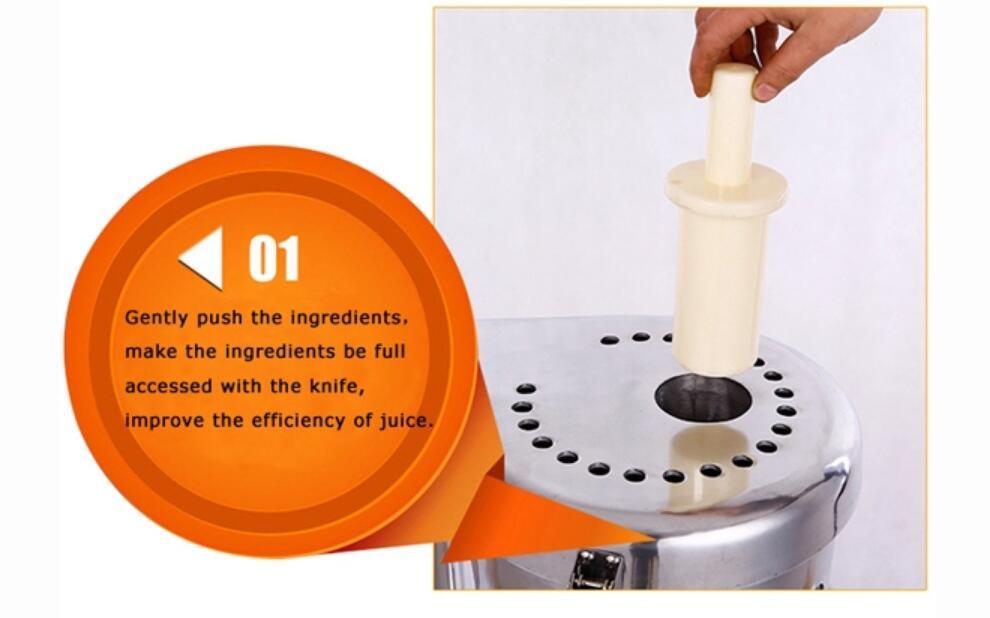 01

Gently push the ingredients, make the ingredients be full accessed with the knife, improve the efficiency of juice.