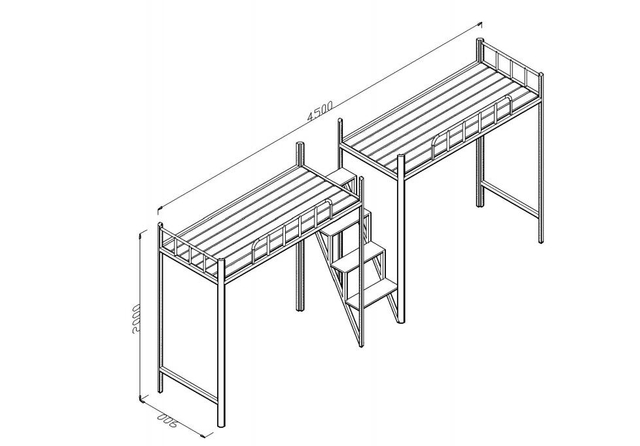 4500

2000

900